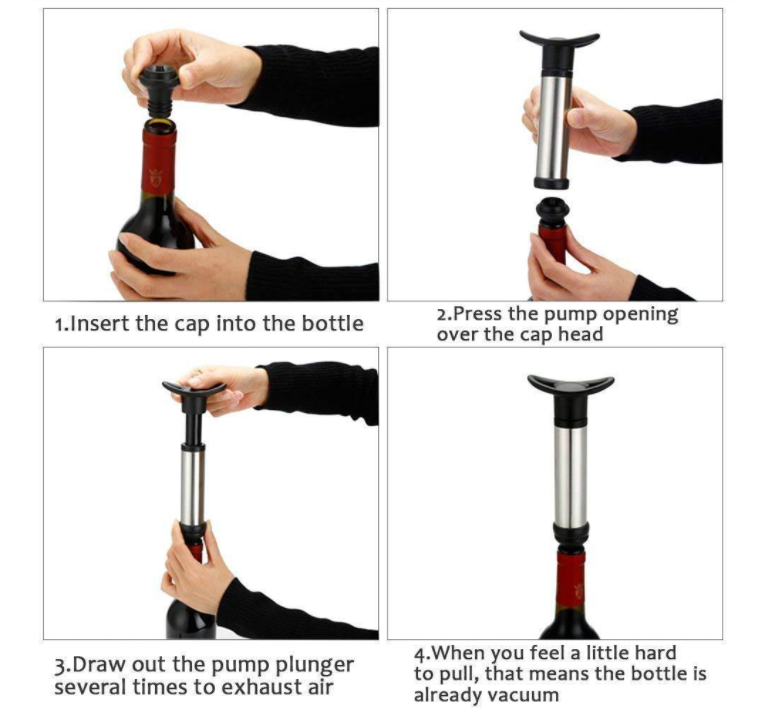 1.Insert the cap into the bottle

2.Press the pump opening over the cap head

3.Draw out the pump plunger several times to exhaust air

4.When you feel a little hard to pull, that means the bottle is already vacuum