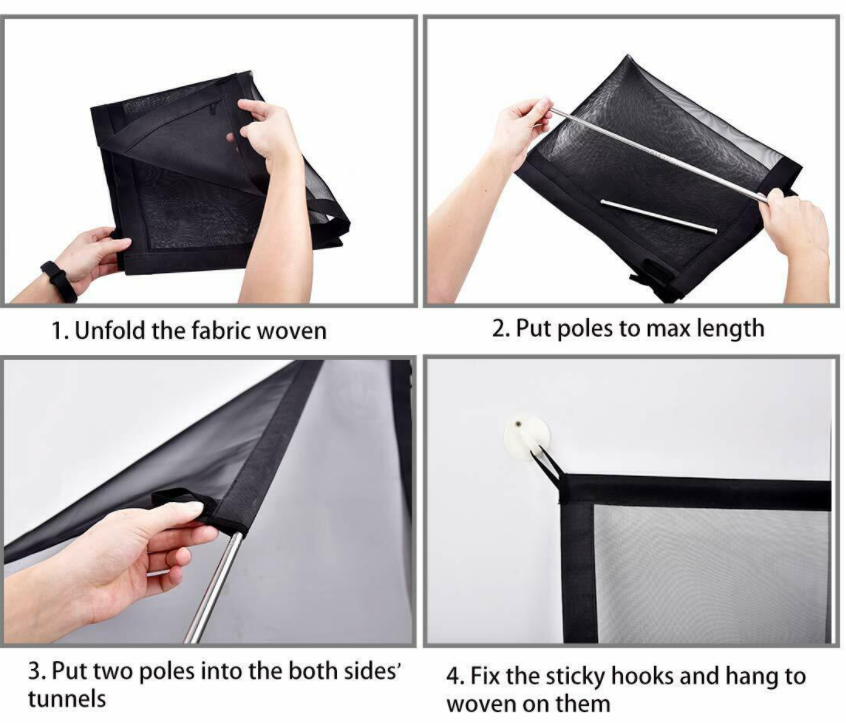 1. Unfold the fabric woven

2. Put poles to max length

3. Put two poles into the both sides' tunnels

4. Fix the sticky hooks and hang to woven on them