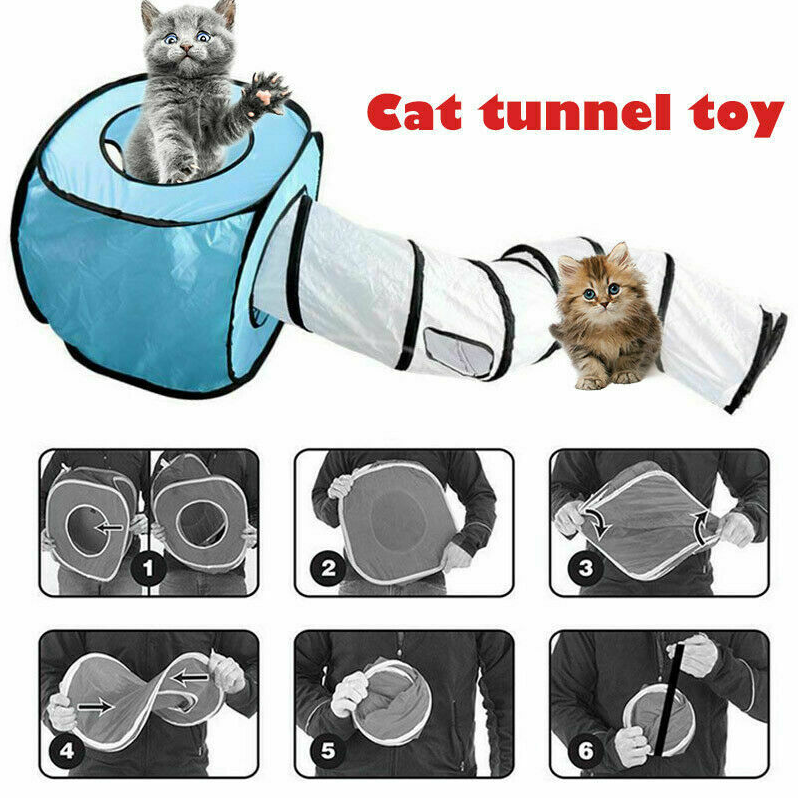 Cat tunnel toy

1

2

3

4

5

6